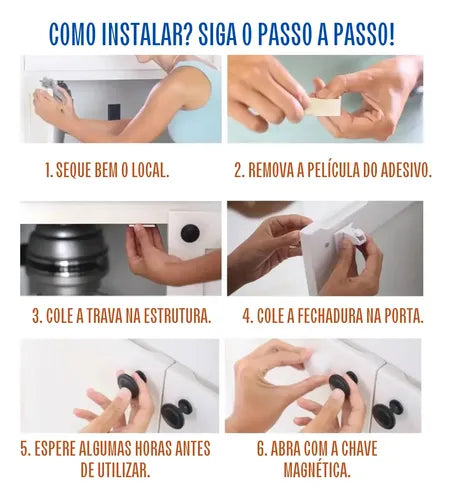 COMO INSTALAR? SIGA O PASSO A PASSO!

1. SEQUE BEM O LOCAL.

2. REMOVA A PELÍCULA DO ADESIVO.

3. COLE A TRAVA NA ESTRUTURA.

4. COLE A FECHADURA NA PORTA.

5. ESPERE ALGUMAS HORAS ANTES DE UTILIZAR.

6. ABRA COM A CHAVE MAGNÉTICA.